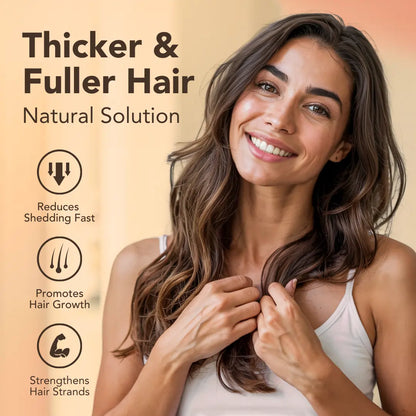 Thicker & Fuller Hair
Natural Solution

Reduces Shedding Fast

Promotes Hair Growth

Strengthens Hair Strands